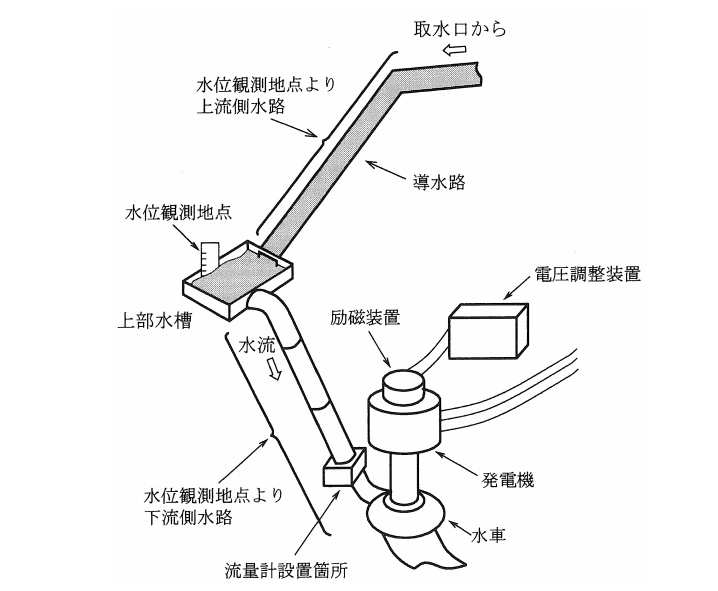 取水口から

水位観測地点より
上流側水路

導水路

水位観測地点

電圧調整装置

上部水槽

励磁装置

水流

発電機

水位観測地点より
下流側水路

水車

流量計設置箇所